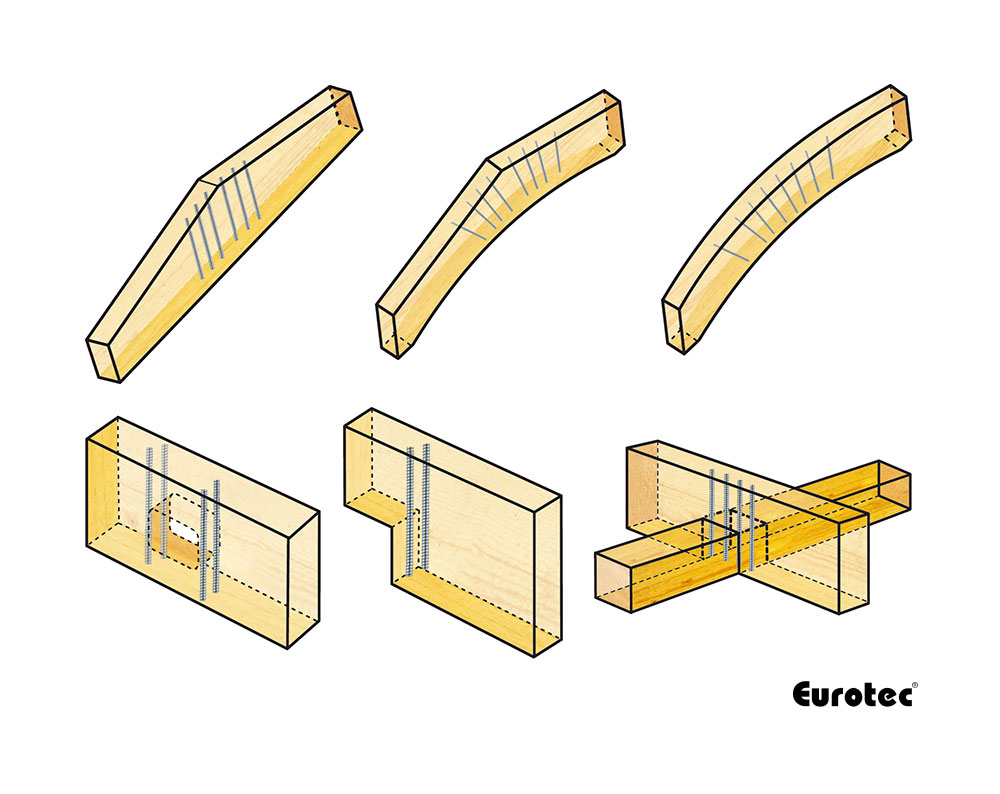 Eurotec®