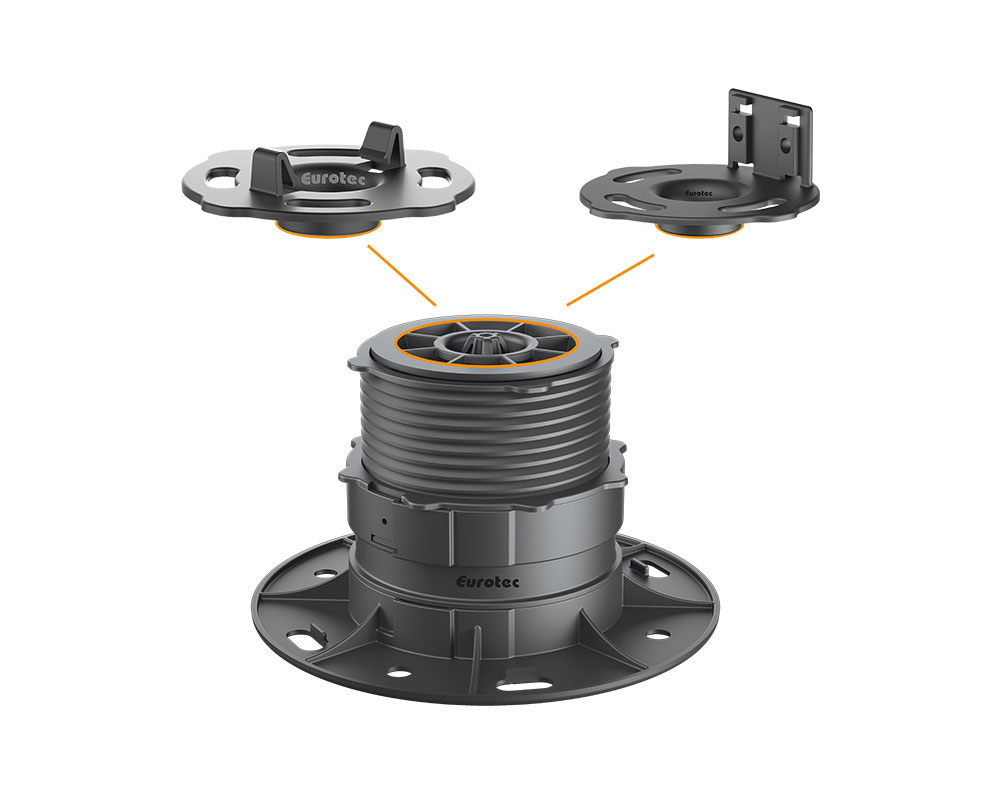 Eurotec
Eurotec
Eurotec